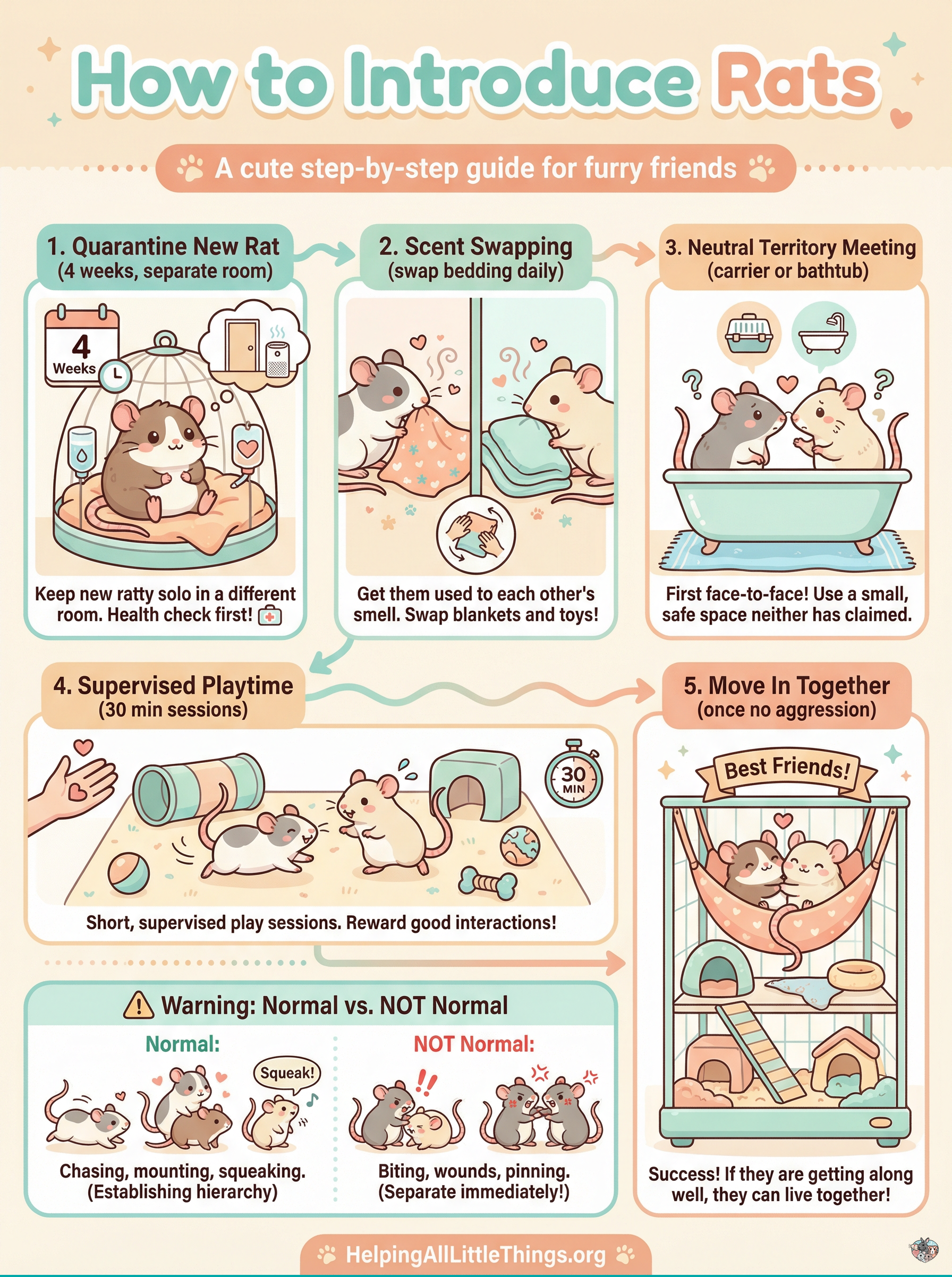 How to Introduce Rats

A cute step-by-step guide for furry friends

1. Quarantine New Rat
(4 weeks, separate room)

4
Weeks

Keep new ratty solo in a different room. Health check first!

2. Scent Swapping
(swap bedding daily)

Get them used to each other's smell. Swap blankets and toys!

3. Neutral Territory Meeting
(carrier or bathtub)

First face-to-face! Use a small, safe space neither has claimed.

4. Supervised Playtime
(30 min sessions)

30
MIN

Short, supervised play sessions. Reward good interactions!

5. Move In Together
(once no aggression)

Best Friends!

Success! If they are getting along well, they can live together!

Warning: Normal vs. NOT Normal

Normal:

Squeak!

Chasing, mounting, squeaking.
(Establishing hierarchy)

NOT Normal:

Biting, wounds, pinning.
(Separate immediately!)

HelpingAllLittleThings.org