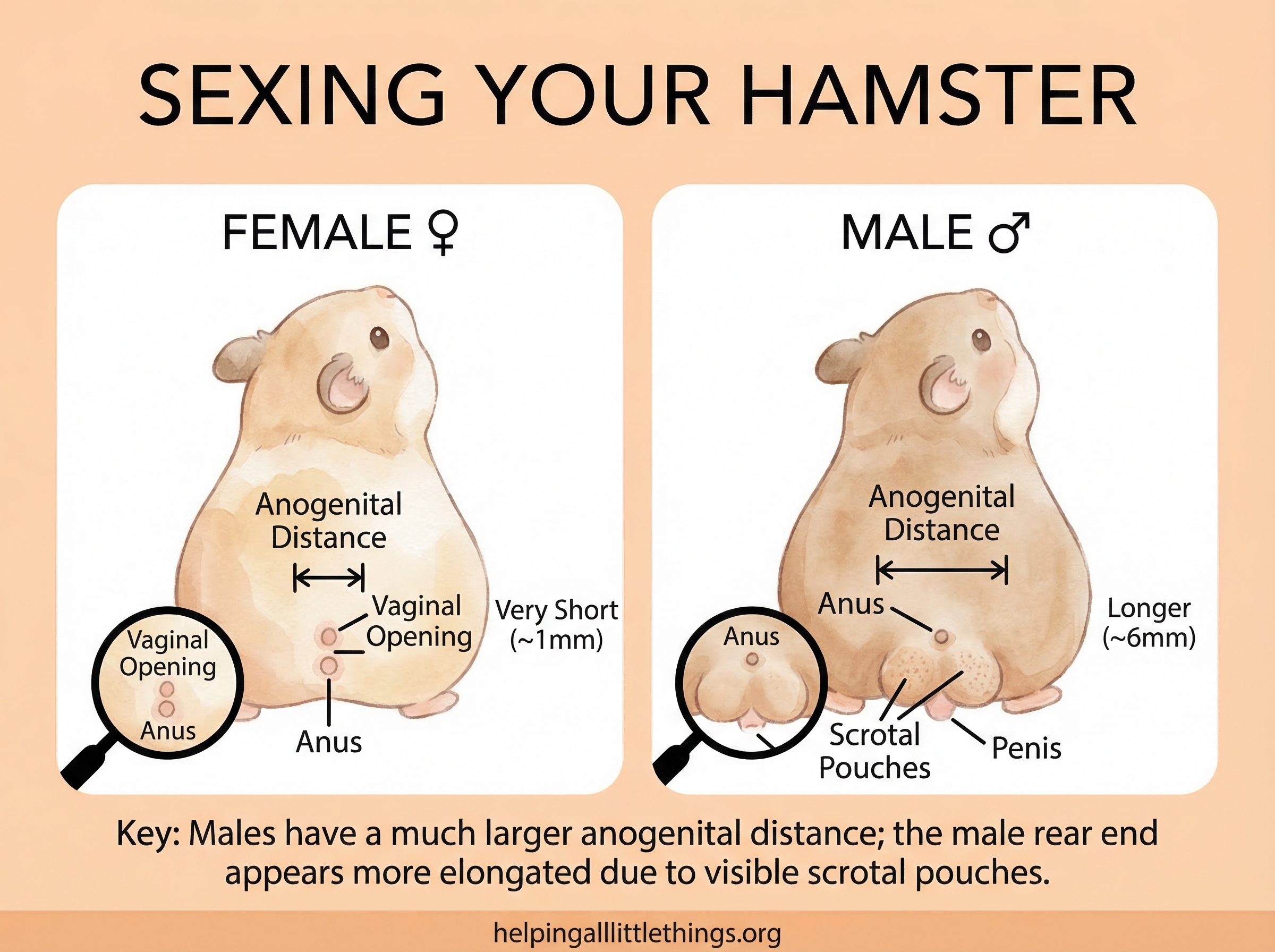 SEXING YOUR HAMSTER

FEMALE ♀

Anogenital Distance

Vaginal Opening

Very Short (~1mm)

Vaginal Opening

Anus

Anus

MALE ♂

Anogenital Distance

Anus

Longer (~6mm)

Anus

Scrotal Pouches

Penis

Key: Males have a much larger anogenital distance; the male rear end appears more elongated due to visible scrotal pouches.

helpingalllittlethings.org