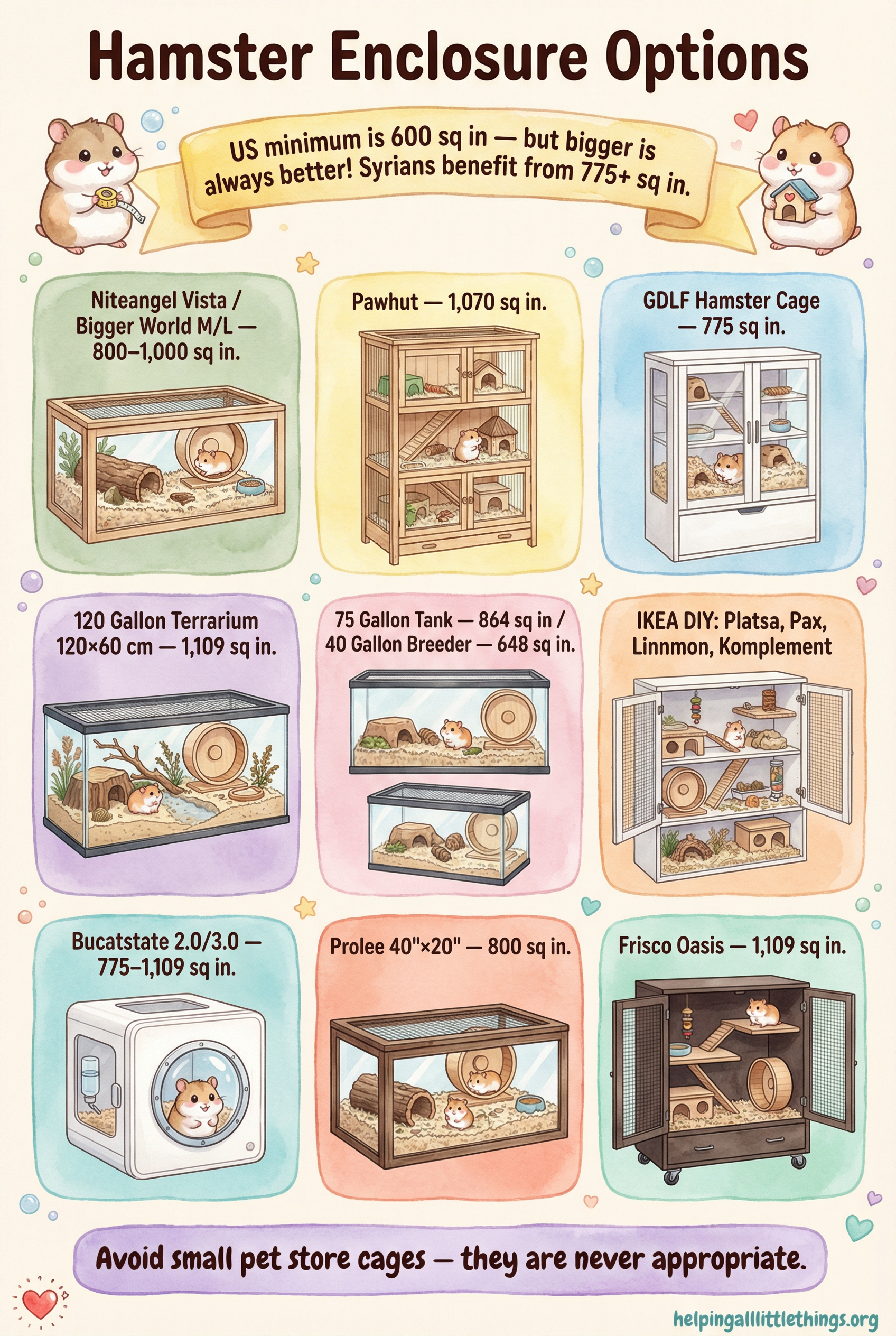 Hamster Enclosure Options

US minimum is 600 sq in — but bigger is always better! Syrians benefit from 775+ sq in.

Niteangel Vista / Bigger World M/L — 800–1,000 sq in.

Pawhut — 1,070 sq in.

GDLF Hamster Cage — 775 sq in.

120 Gallon Terrarium 120×60 cm — 1,109 sq in.

75 Gallon Tank — 864 sq in / 40 Gallon Breeder — 648 sq in.

IKEA DIY: Platsa, Pax, Linnmon, Komplement

Bucatstate 2.0/3.0 — 775–1,109 sq in.

Prolee 40"×20" — 800 sq in.

Frisco Oasis — 1,109 sq in.

Avoid small pet store cages — they are never appropriate.

helpingalllittlethings.org